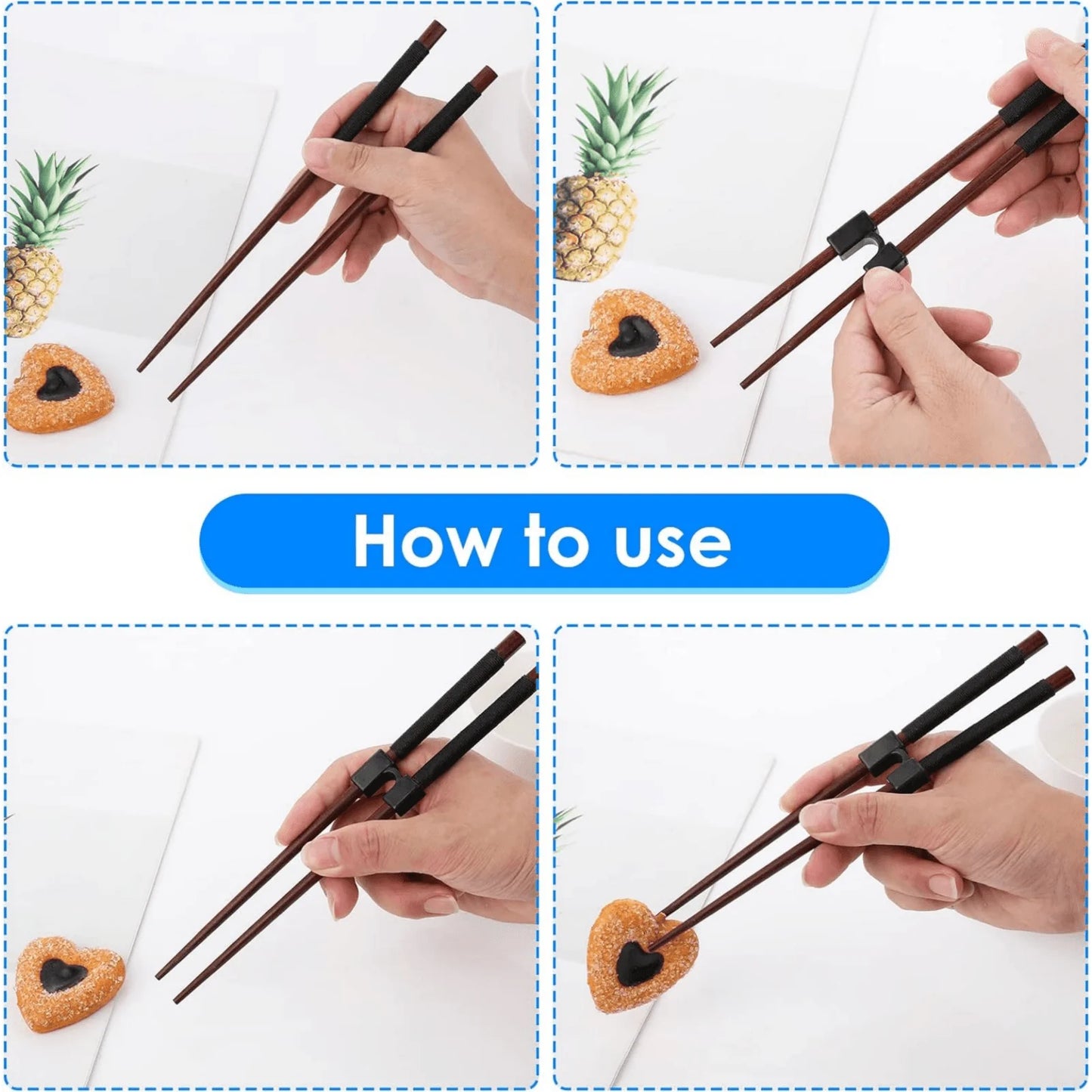 How to use